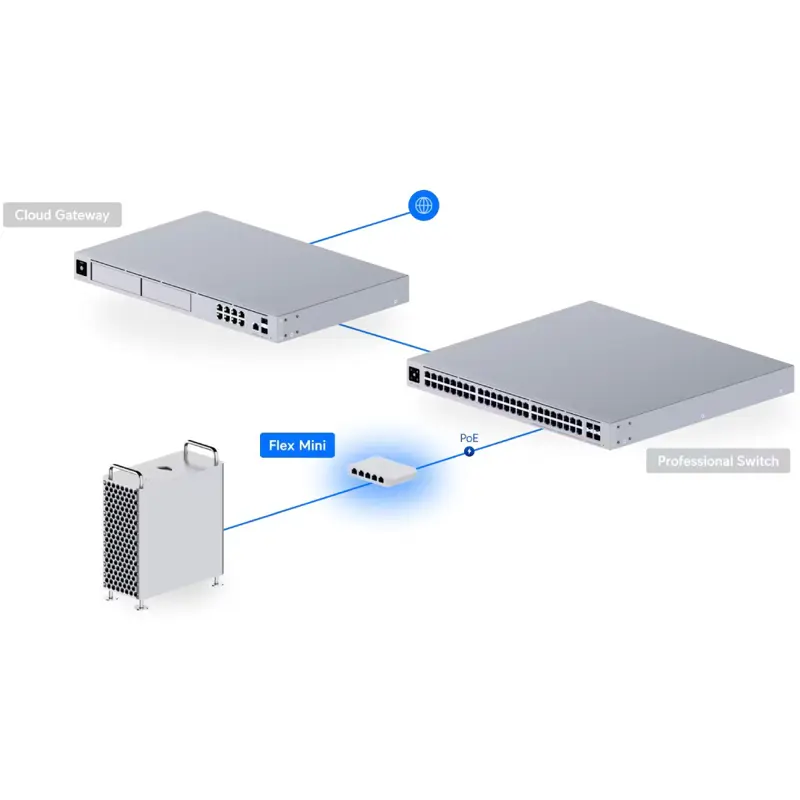 Cloud Gateway

Flex Mini

PoE

Professional Switch