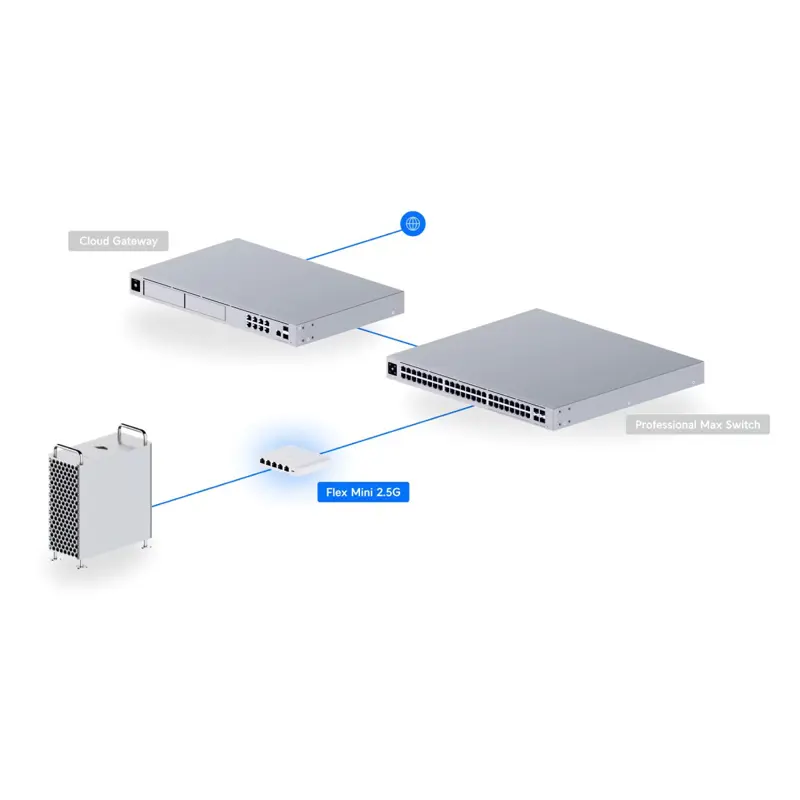 Cloud Gateway

Professional Max Switch

Flex Mini 2.5G