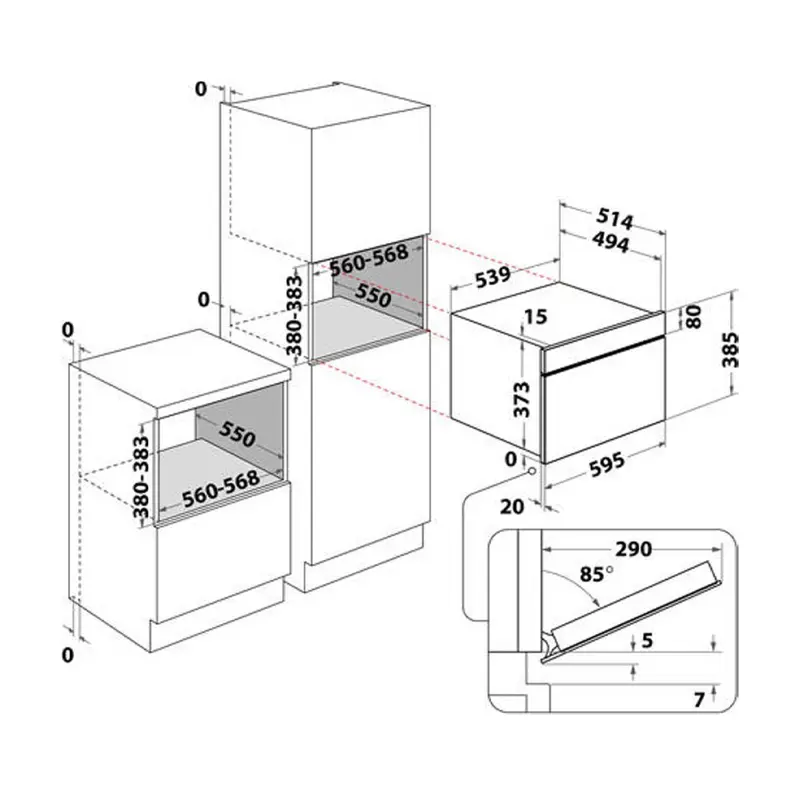 0
0
560-568
380-383
550
0
550
380-383
560-568
0
514
494
539
15
80
385
373
0
595
20
290
85°
5
7