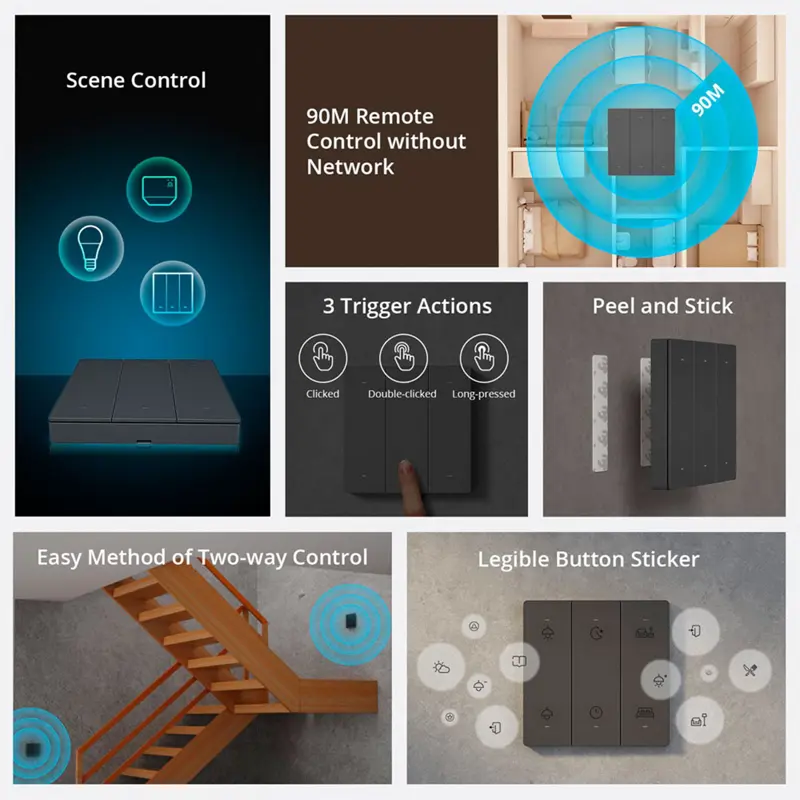 Scene Control

90M Remote Control without Network

90M

3 Trigger Actions

Clicked

Double-clicked

Long-pressed

Peel and Stick

Easy Method of Two-way Control

Legible Button Sticker