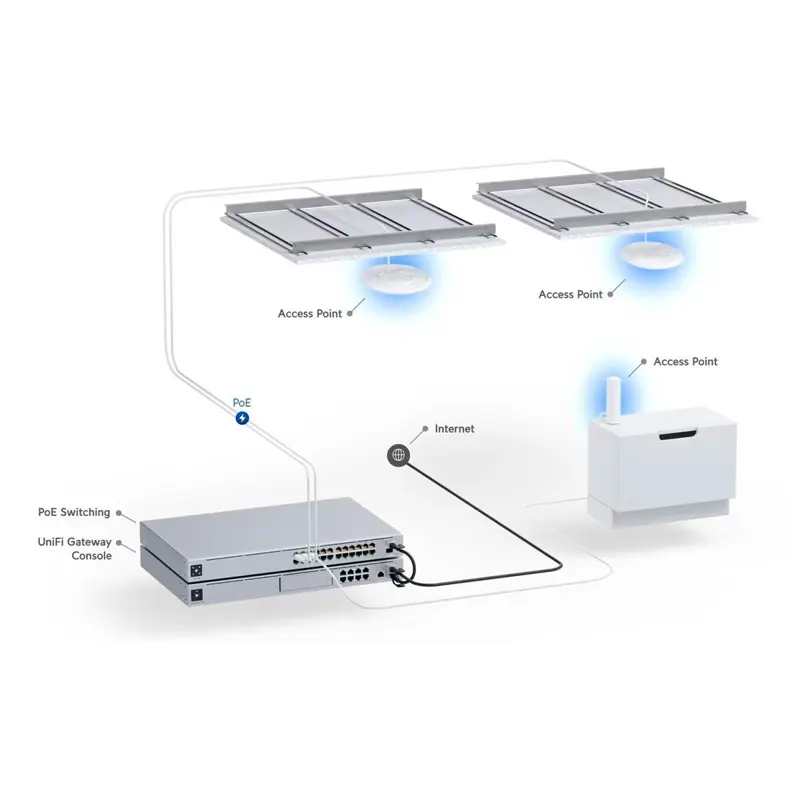 Access Point

Access Point

Access Point

PoE

Internet

PoE Switching

UniFi Gateway Console