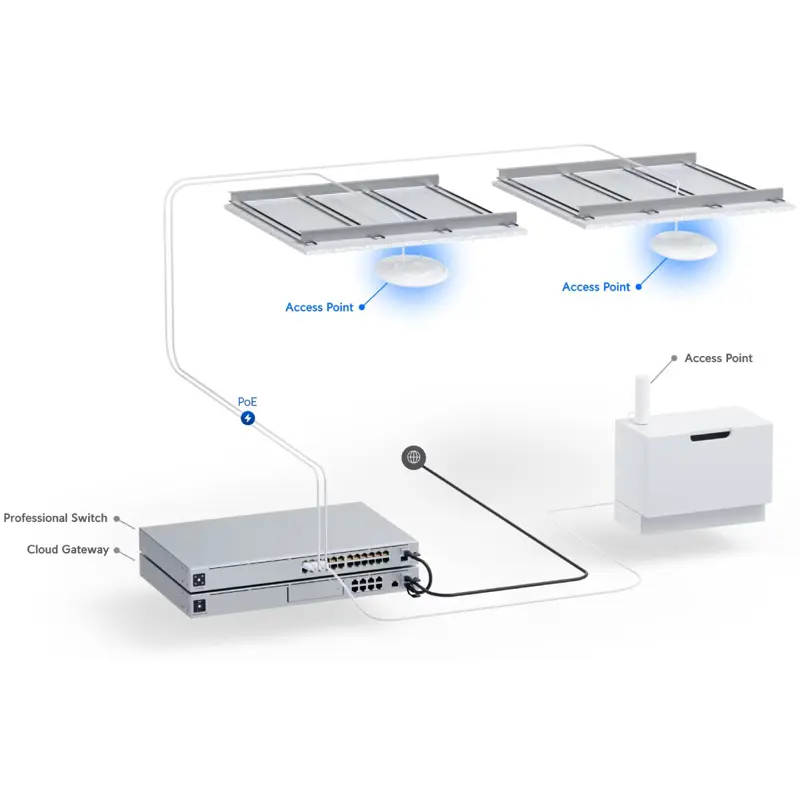 Access Point

Access Point

Access Point

PoE

Professional Switch

Cloud Gateway